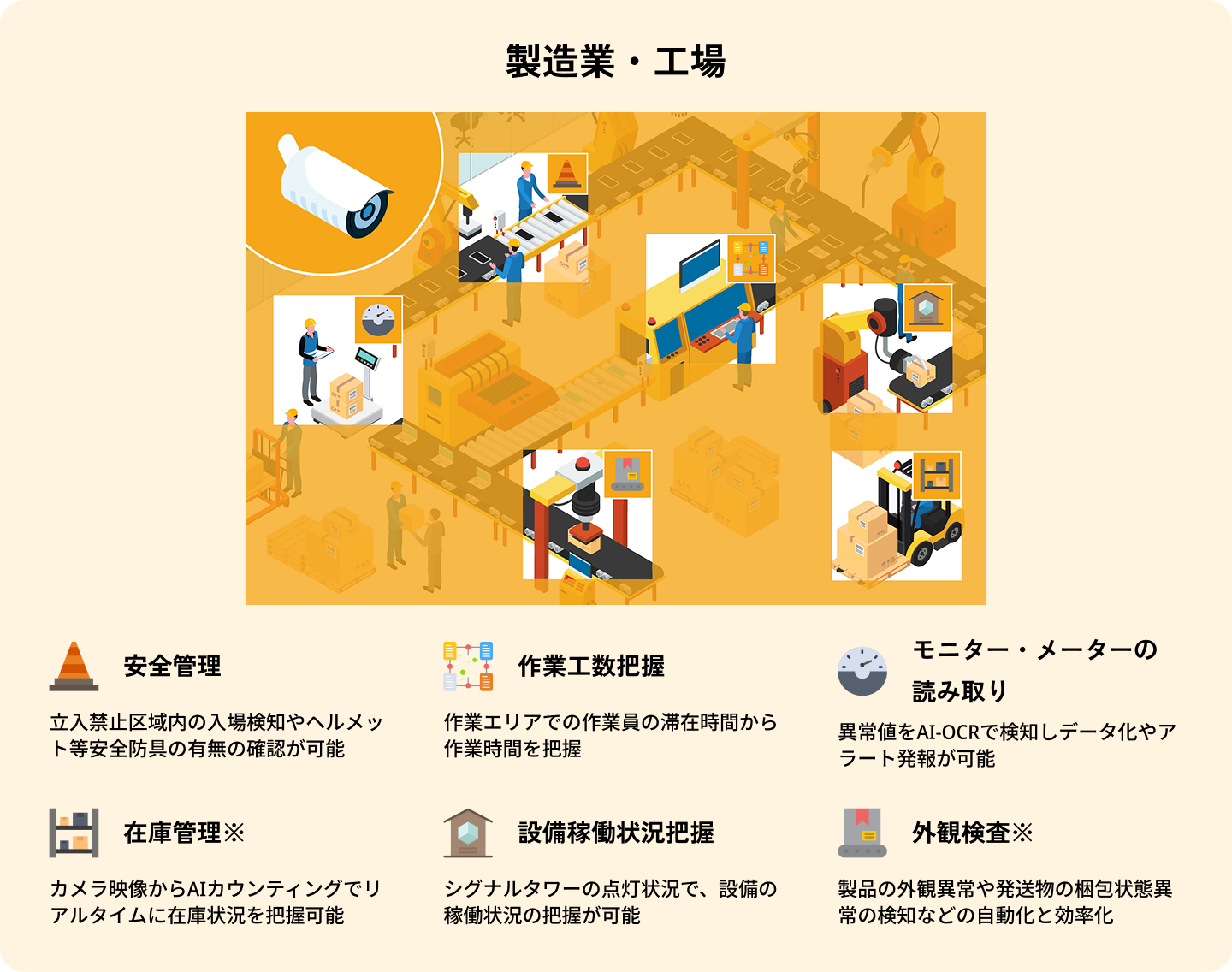 製造業・工場

安全管理

立入禁止区域内の入場検知やヘルメット等安全防具の有無の確認が可能

作業工数把握

作業エリアでの作業員の滞在時間から作業時間を把握

モニター・メーターの読み取り

異常値をAI-OCRで検知しデータ化やアラート発報が可能

在庫管理※

カメラ映像からAIカウンティングでリアルタイムに在庫状況を把握可能

設備稼働状況把握

シグナルタワーの点灯状況で、設備の稼働状況の把握が可能

外観検査※

製品の外観異常や発送物の梱包状態異常の検知などの自動化と効率化