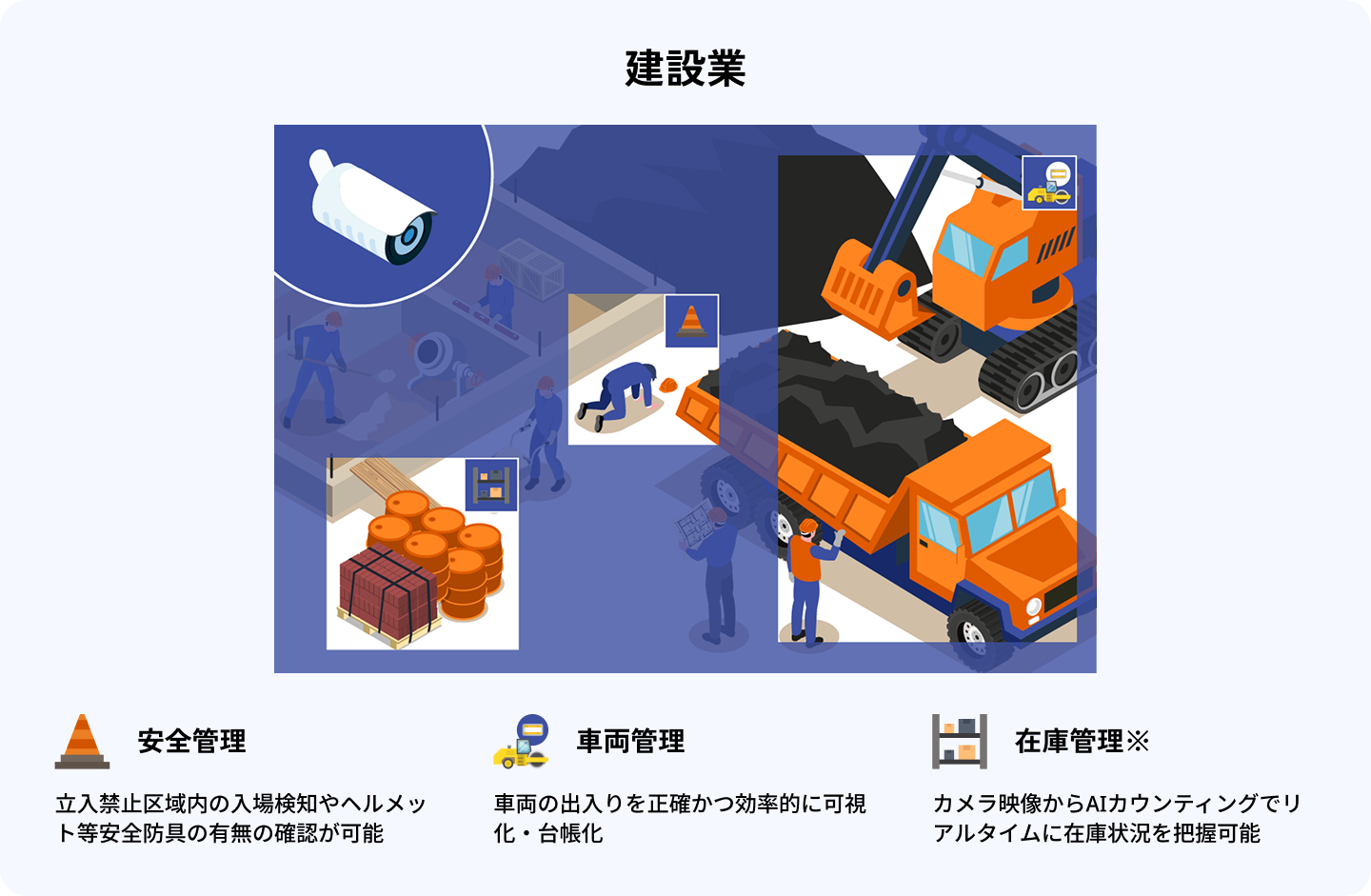 建設業

安全管理

立入禁止区域内の入場検知やヘルメット等安全防具の有無の確認が可能

車両管理

車両の出入りを正確かつ効率的に可視化・台帳化

在庫管理※

カメラ映像からAIカウンティングでリアルタイムに在庫状況を把握可能